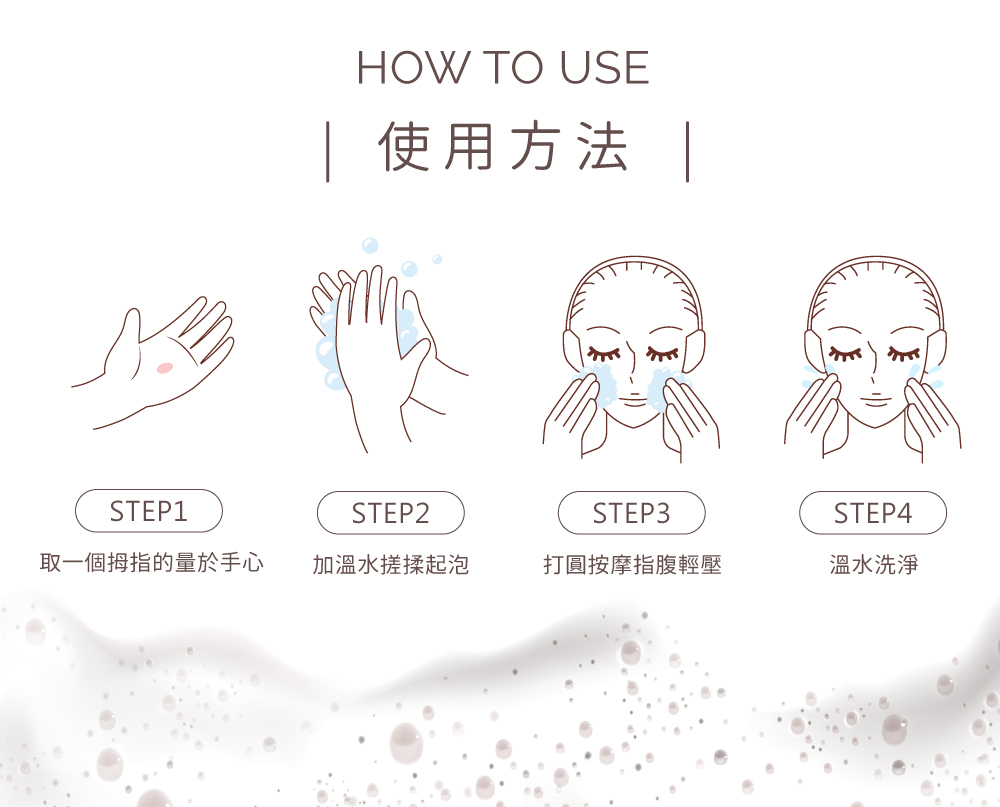 HOW TO USE

| 使用方法 |

STEP1
取一個拇指的量於手心

STEP2
加溫水搓揉起泡

STEP3
打圓按摩指腹輕壓

STEP4
溫水洗淨